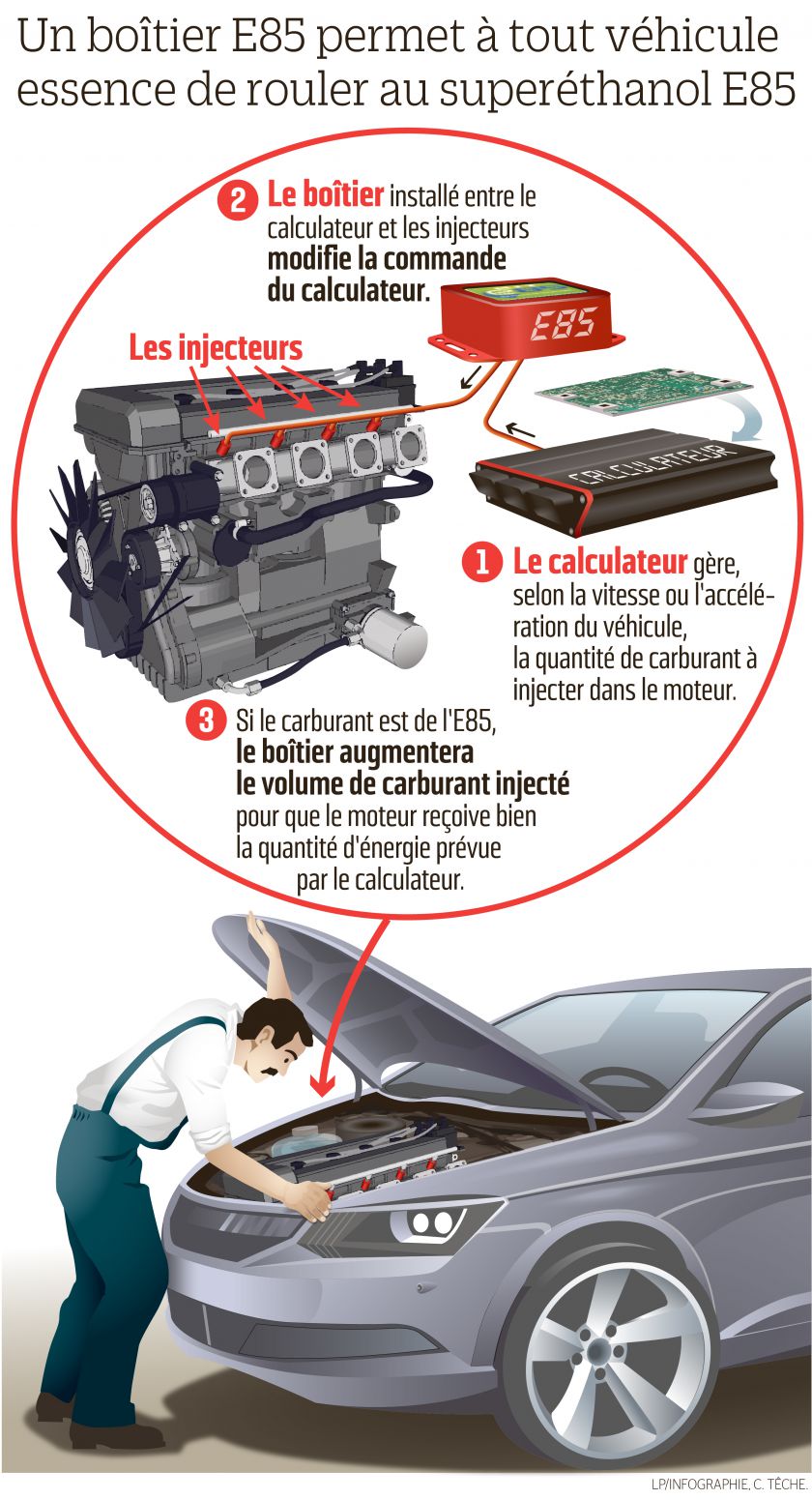 Un boîtier E85 permet à tout véhicule essence de rouler au superéthanol E85

2 Le boîtier installé entre le calculateur et les injecteurs modifie la commande du calculateur.

E85

Les injecteurs

CALCULATEUR

1 Le calculateur gère, selon la vitesse ou l'accélération du véhicule, la quantité de carburant à injecter dans le moteur.

3 Si le carburant est de l'E85, le boîtier augmentera le volume de carburant injecté pour que le moteur reçoive bien la quantité d'énergie prévue par le calculateur.

LP/INFOGRAPHIE, C. TÊCHE.